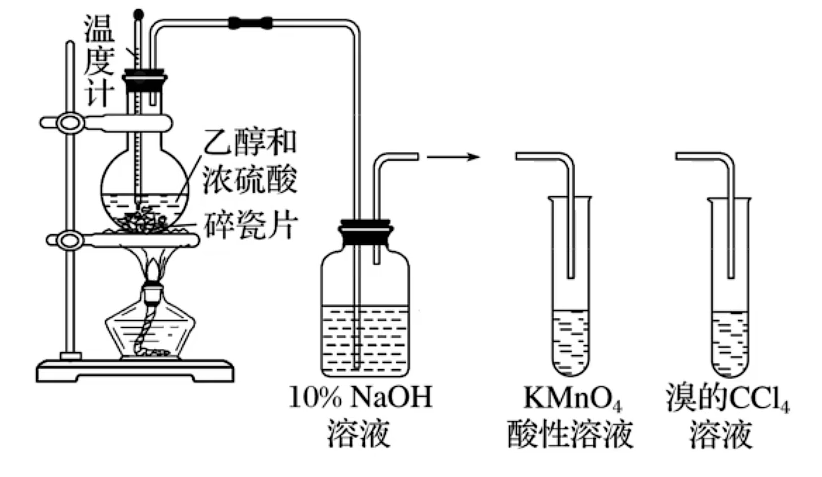 温度计

乙醇和浓硫酸

碎瓷片

10% NaOH 溶液

$KMnO_4$ 酸性溶液

溴的$CCl_4$ 溶液